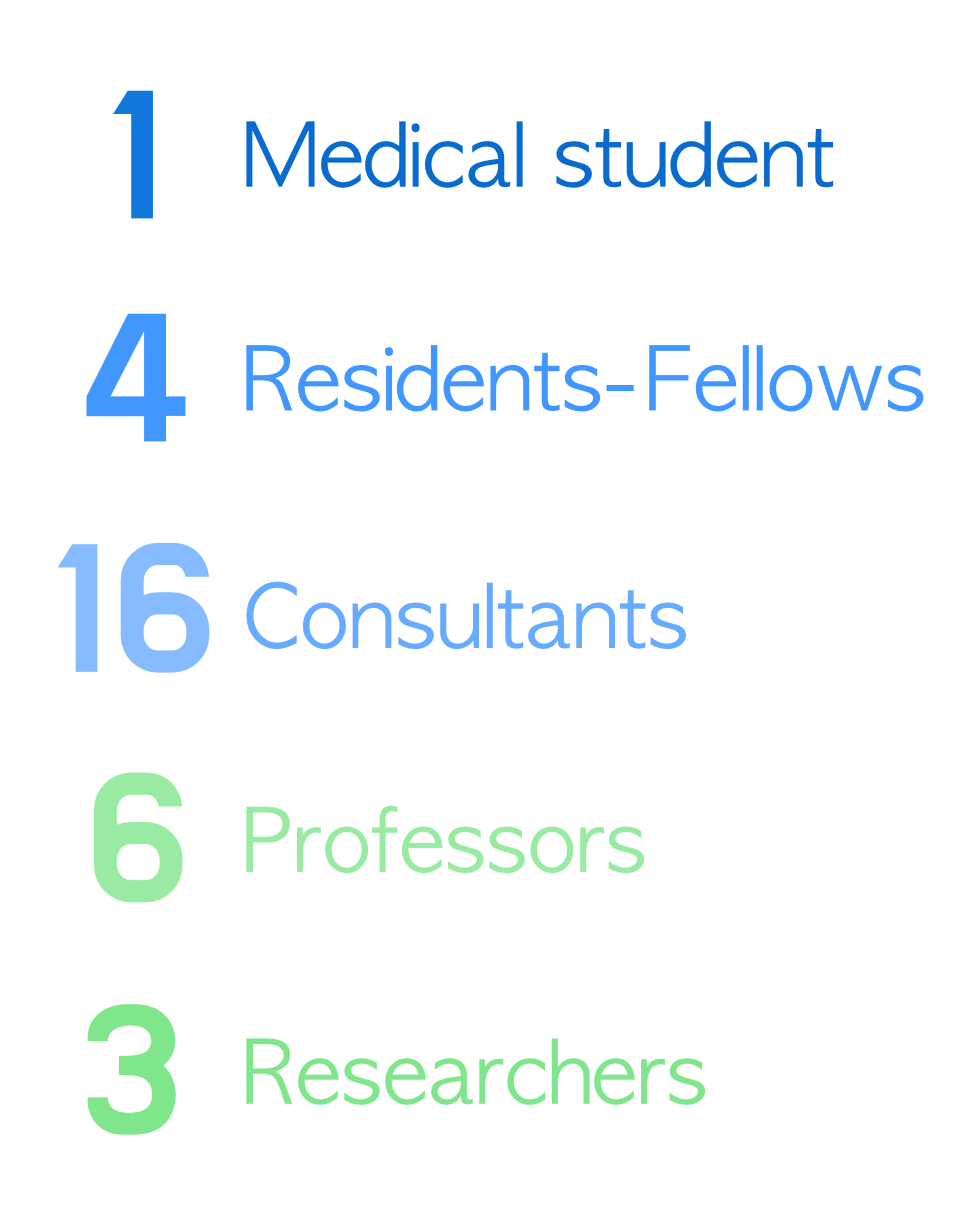 1 Medical student

4 Residents-Fellows

16 Consultants

6 Professors

3 Researchers